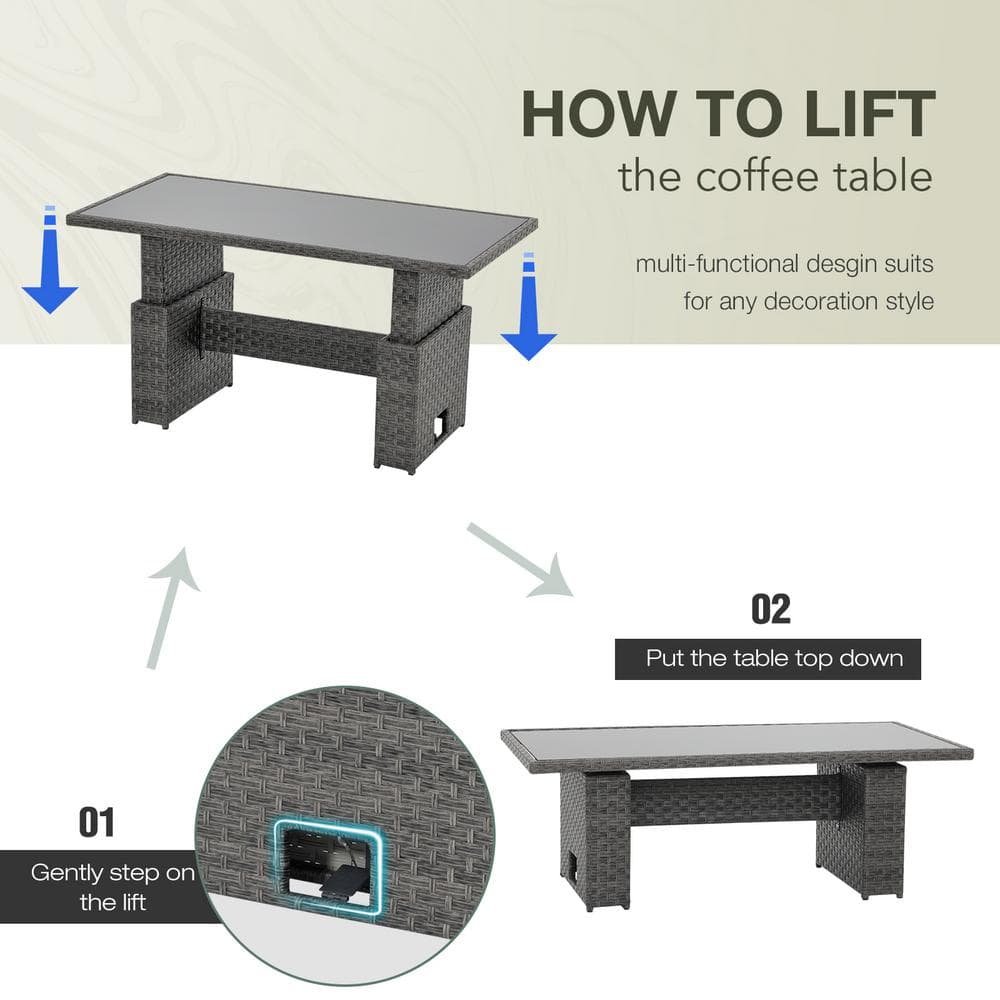 HOW TO LIFT
the coffee table

multi-functional desgin suits for any decoration style

02
Put the table top down

01
Gently step on the lift